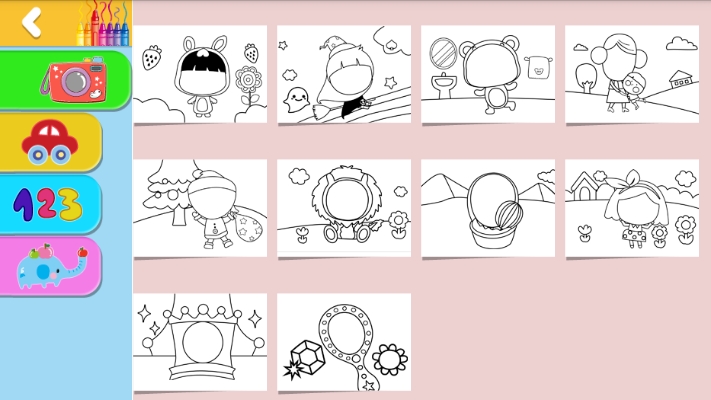 123